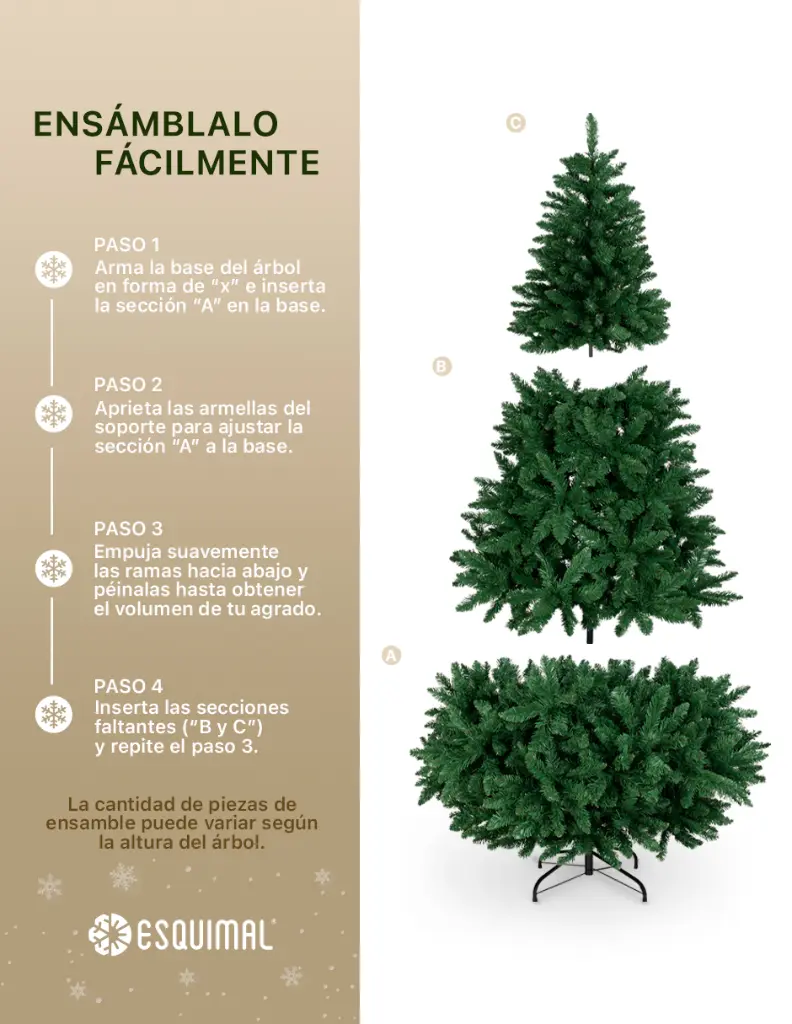 ENSÁMBLALO FÁCILMENTE

PASO 1
Arma la base del árbol en forma de "x" e inserta la sección "A" en la base.

PASO 2
Aprieta las armellas del soporte para ajustar la sección "A" a la base.

PASO 3
Empuja suavemente las ramas hacia abajo y péinalas hasta obtener el volumen de tu agrado.

PASO 4
Inserta las secciones faltantes ("B y C") y repite el paso 3.

La cantidad de piezas de ensamble puede variar según la altura del árbol.

ESQUIMAL

C

B

A