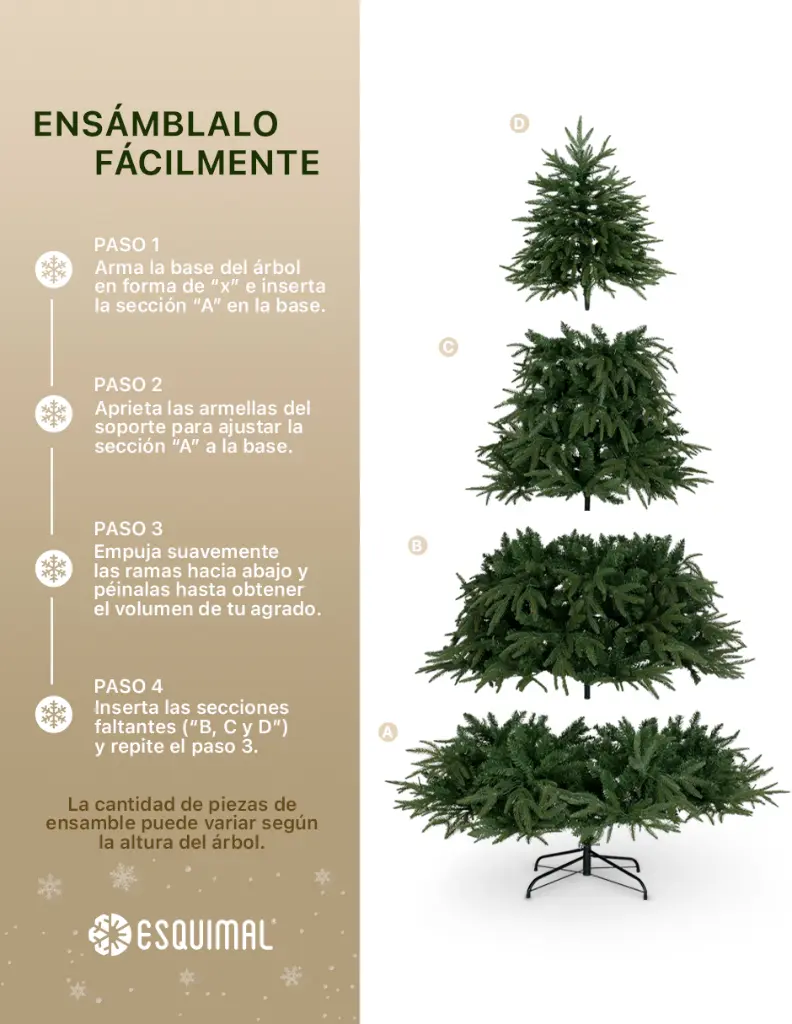 ENSÁMBLALO FÁCILMENTE

PASO 1
Arma la base del árbol en forma de "x" e inserta la sección "A" en la base.

PASO 2
Aprieta las armellas del soporte para ajustar la sección "A" a la base.

PASO 3
Empuja suavemente las ramas hacia abajo y péinalas hasta obtener el volumen de tu agrado.

PASO 4
Inserta las secciones faltantes ("B, C y D") y repite el paso 3.

La cantidad de piezas de ensamble puede variar según la altura del árbol.

ESQUIMAL

D

C

B

A