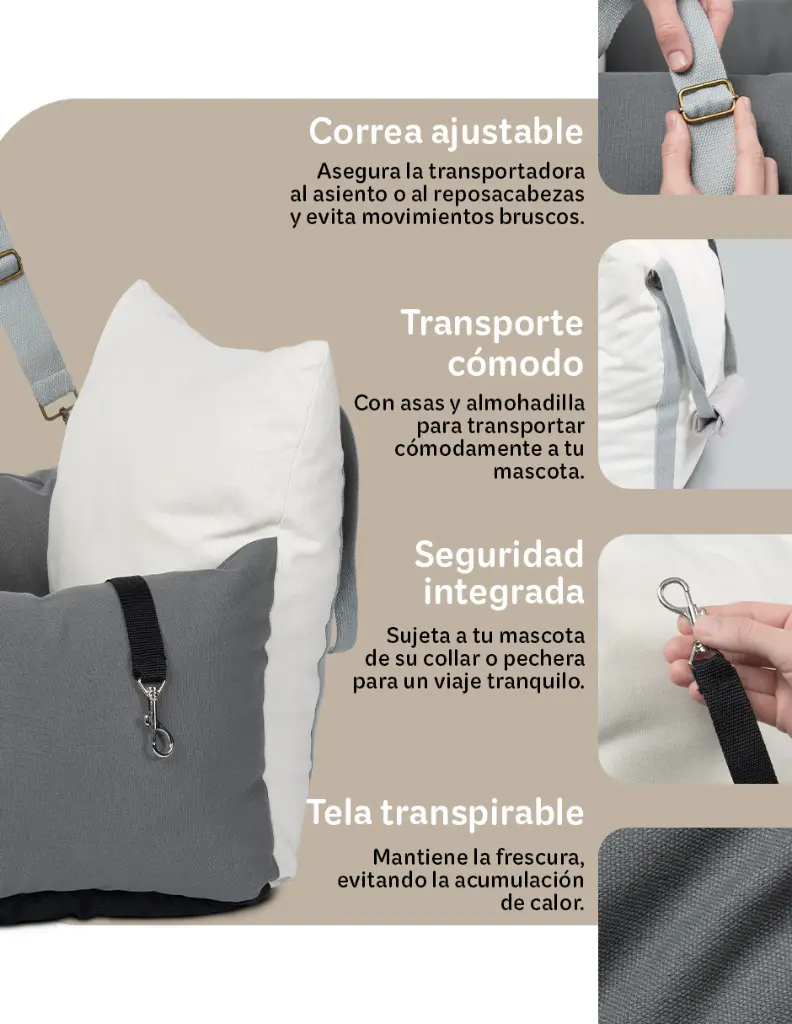 Correa ajustable

Asegura la transportadora al asiento o al reposacabezas y evita movimientos bruscos.

Transporte cómodo

Con asas y almohadilla para transportar cómodamente a tu mascota.

Seguridad integrada

Sujeta a tu mascota de su collar o pechera para un viaje tranquilo.

Tela transpirable

Mantiene la frescura, evitando la acumulación de calor.