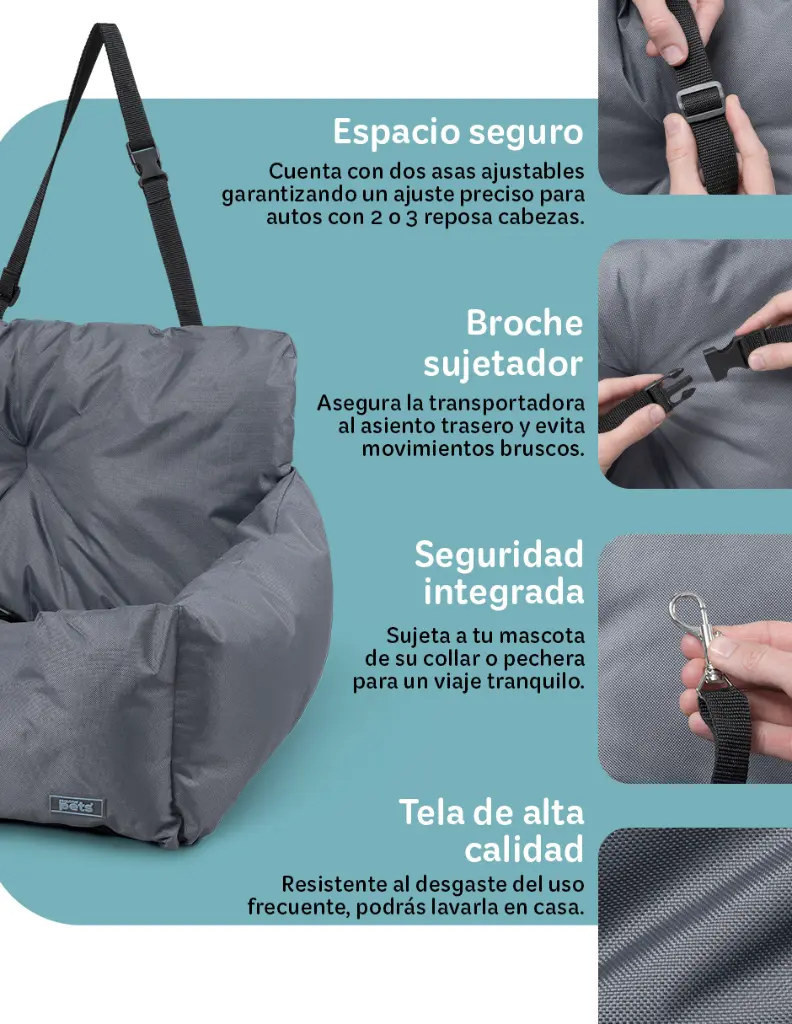 Espacio seguro

Cuenta con dos asas ajustables garantizando un ajuste preciso para autos con 2 o 3 reposa cabezas.

Broche sujetador

Asegura la transportadora al asiento trasero y evita movimientos bruscos.

Seguridad integrada

Sujeta a tu mascota de su collar o pechera para un viaje tranquilo.

Tela de alta calidad

Resistente al desgaste del uso frecuente, podrás lavarla en casa.

pets