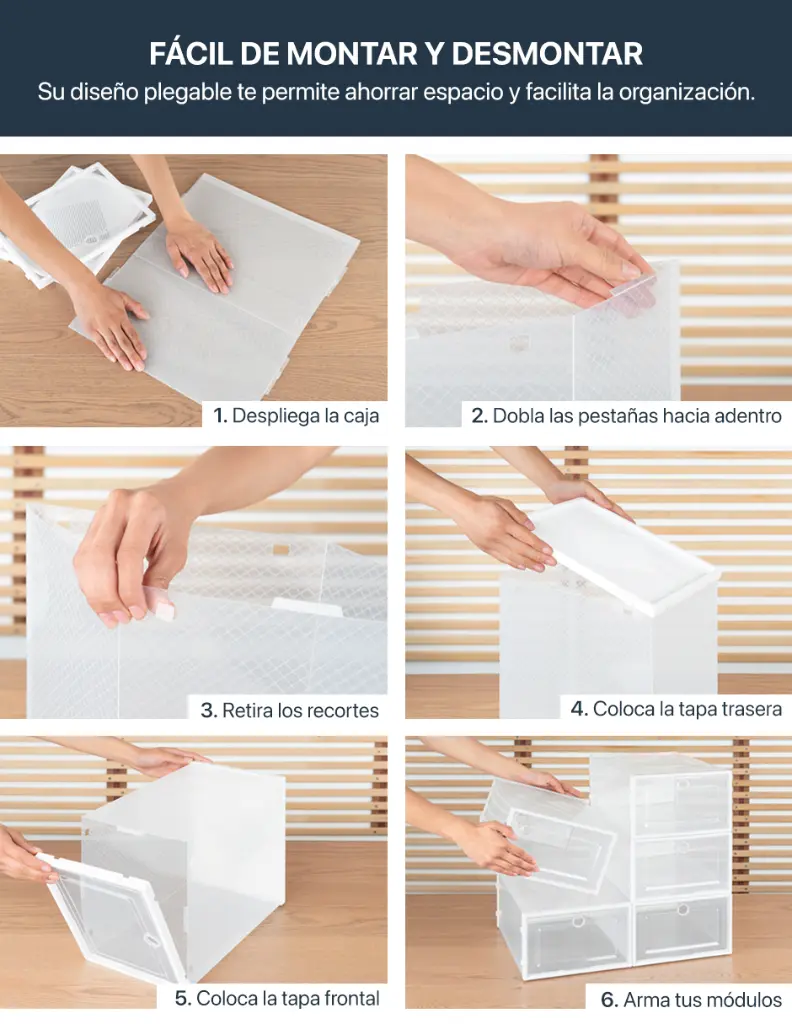 FÁCIL DE MONTAR Y DESMONTAR

Su diseño plegable te permite ahorrar espacio y facilita la organización.

1. Despliega la caja

2. Dobla las pestañas hacia adentro

3. Retira los recortes

4. Coloca la tapa trasera

5. Coloca la tapa frontal

6. Arma tus módulos